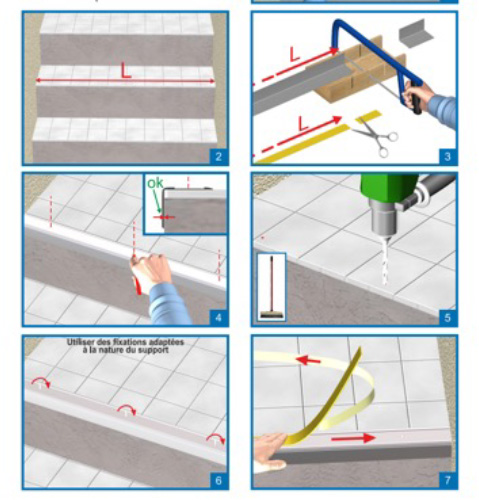 L

2

L

L

3

ok

4

5

Utiliser des fixations adaptées à la nature du support

6

7